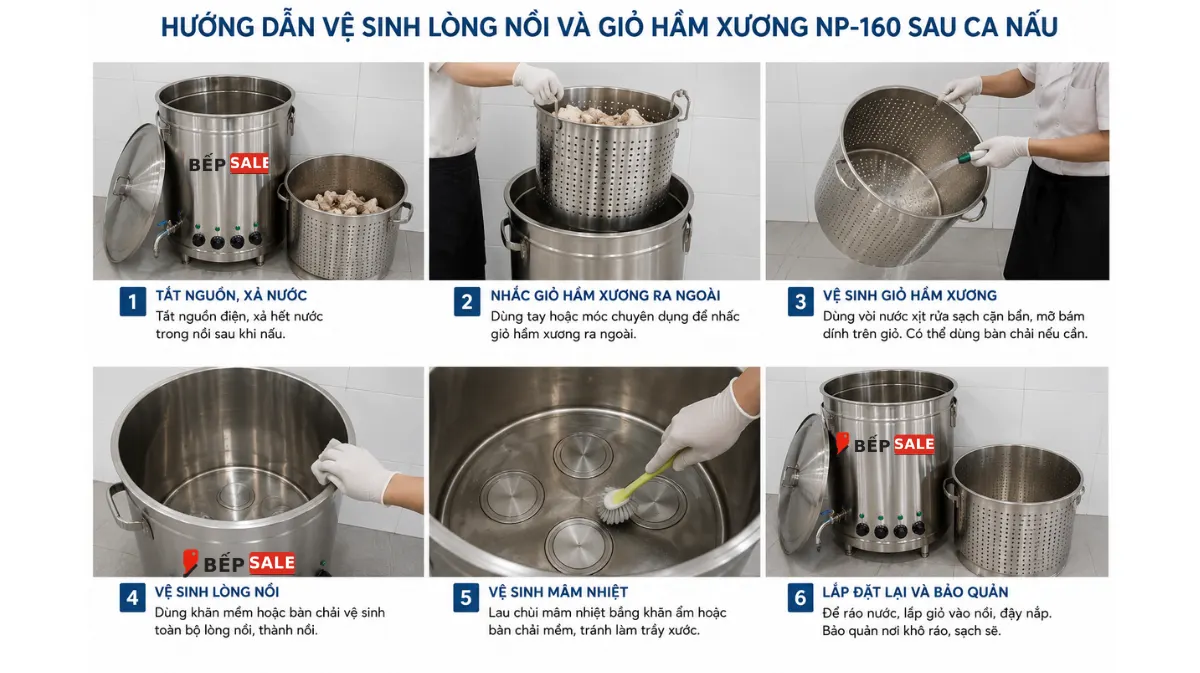 HƯỚNG DẪN VỆ SINH LÒNG NỒI VÀ GIỎ HẦM XƯƠNG NP-160 SAU CA NẤU

BẾP SALE

1 TẮT NGUỒN, XẢ NƯỚC
Tắt nguồn điện, xả hết nước trong nồi sau khi nấu.

2 NHẤC GIỎ HẦM XƯƠNG RA NGOÀI
Dùng tay hoặc móc chuyên dụng để nhấc giỏ hầm xương ra ngoài.

3 VỆ SINH GIỎ HẦM XƯƠNG
Dùng vòi nước xịt rửa sạch cặn bẩn, mỡ bám dính trên giỏ. Có thể dùng bàn chải nếu cần.

BẾP SALE

4 VỆ SINH LÒNG NỒI
Dùng khăn mềm hoặc bàn chải vệ sinh toàn bộ lòng nồi, thành nồi.

5 VỆ SINH MÂM NHIỆT
Lau chùi mâm nhiệt bằng khăn ẩm hoặc bàn chải mềm, tránh làm trầy xước.

BẾP SALE

6 LẮP ĐẶT LẠI VÀ BẢO QUẢN
Để ráo nước, lắp giỏ vào nồi, đậy nắp. Bảo quản nơi khô ráo, sạch sẽ.